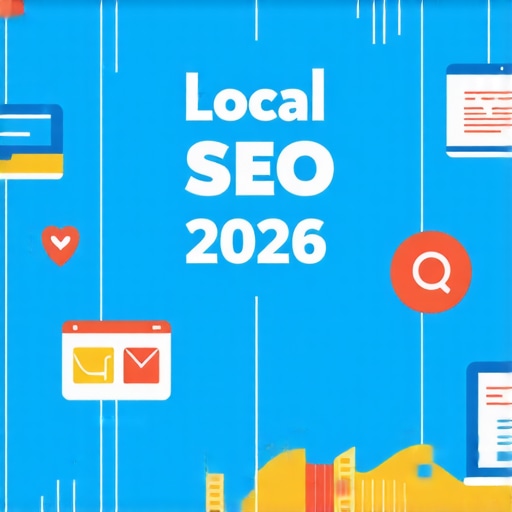 Local
SEO
2026